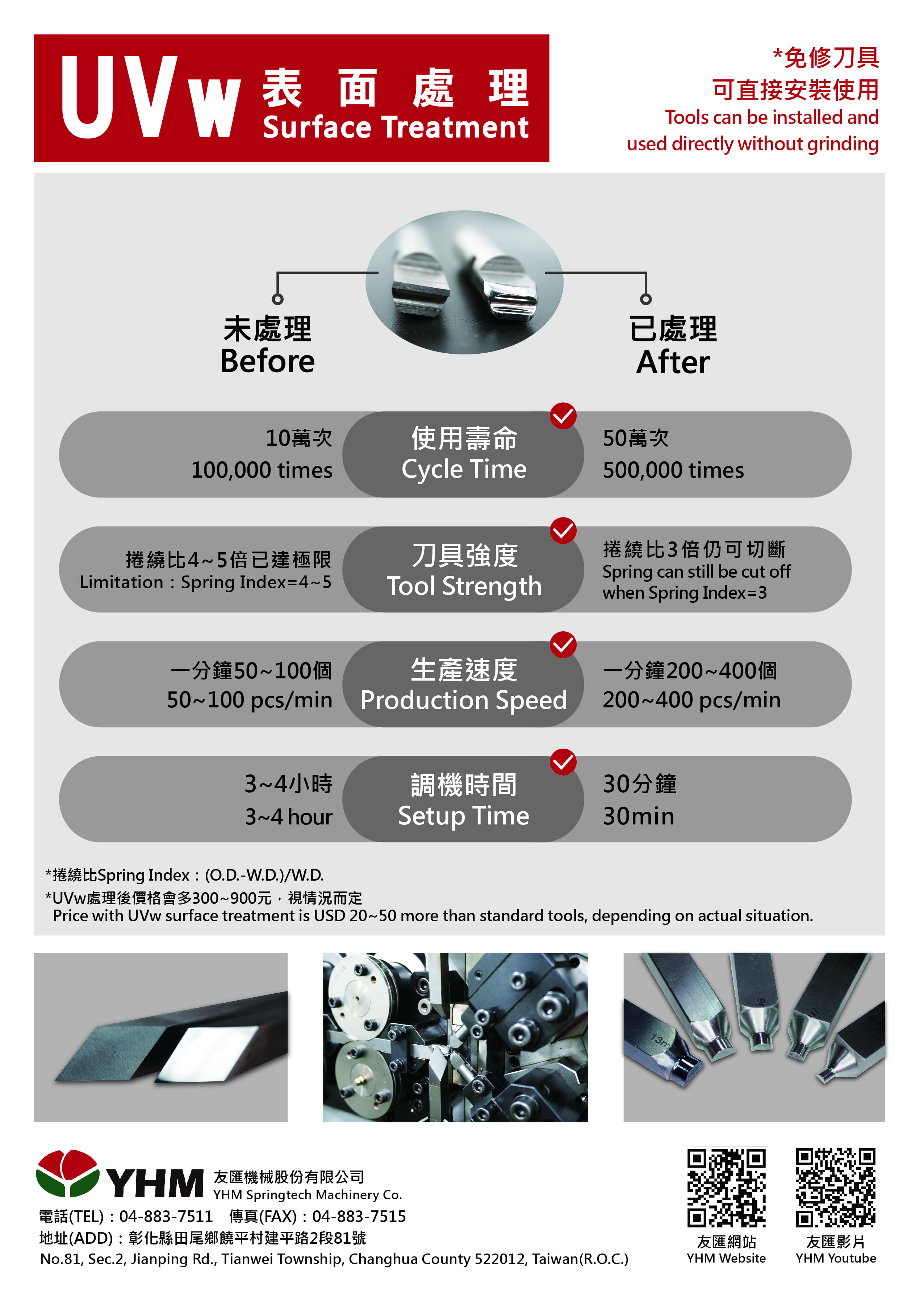 UVw 表面處理
Surface Treatment

*免修刀具
可直接安裝使用
Tools can be installed and used directly without grinding

未處理
Before

已處理
After

10萬次
100,000 times

使用壽命
Cycle Time

50萬次
500,000 times

捲繞比4~5倍已達極限
Limitation：Spring Index=4~5

刀具強度
Tool Strength

捲繞比3倍仍可切斷
Spring can still be cut off when Spring Index=3

一分鐘50~100個
50~100 pcs/min

生產速度
Production Speed

一分鐘200~400個
200~400 pcs/min

3~4小時
3~4 hour

調機時間
Setup Time

30分鐘
30min

*捲繞比Spring Index：(O.D.-W.D.)/W.D.
*UVw處理後價格會多300~900元，視情況而定
Price with UVw surface treatment is USD 20~50 more than standard tools, depending on actual situation.

13m

YHM 友匯機械股份有限公司
YHM Springtech Machinery Co.
電話(TEL)：04-883-7511 傳真(FAX)：04-883-7515
地址(ADD)：彰化縣田尾鄉饒平村建平路2段81號
No.81, Sec.2, Jianping Rd., Tianwei Township, Changhua County 522012, Taiwan(R.O.C.)

友匯網站
YHM Website

友匯影片
YHM Youtube